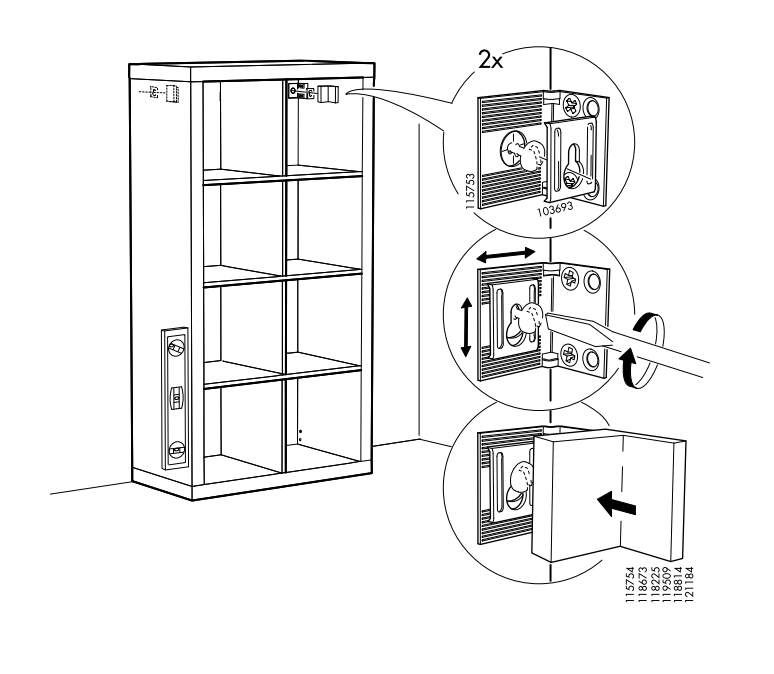 2x

115753

103693

115754
118673
118225
119509
118814
121184